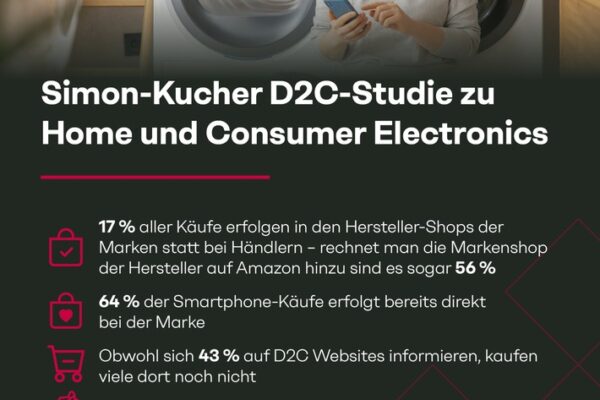 Simon-Kucher D2C-Studie zu Home und Consumer Electronics

17 % aller Käufe erfolgen in den Hersteller-Shops der Marken statt bei Händlern – rechnet man die Markenshop der Hersteller auf Amazon hinzu sind es sogar 56 %

64 % der Smartphone-Käufe erfolgt bereits direkt bei der Marke

Obwohl sich 43 % auf D2C Websites informieren, kaufen viele dort noch nicht